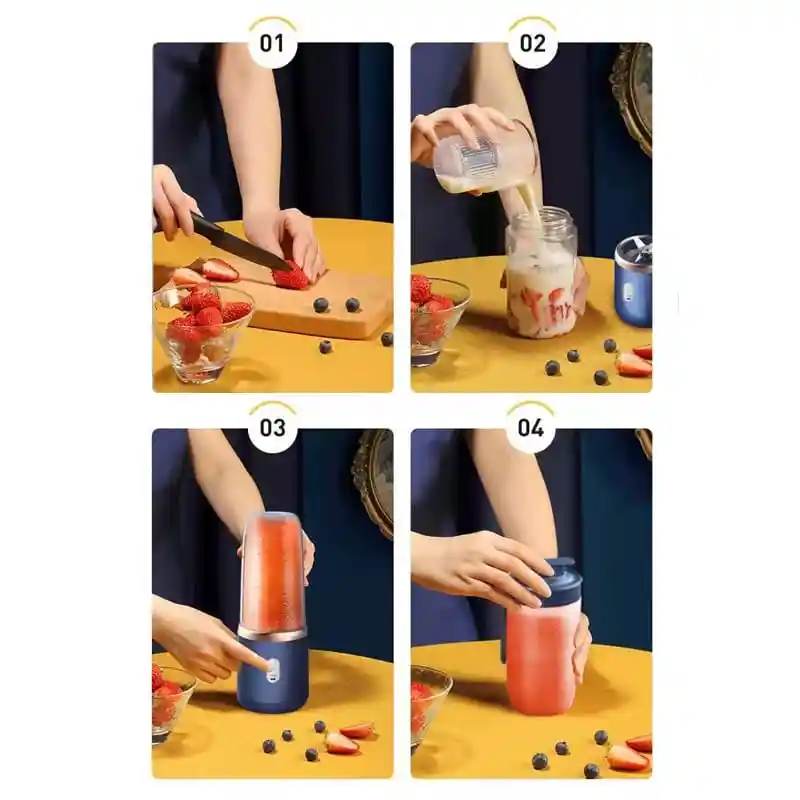 01

02

03

04